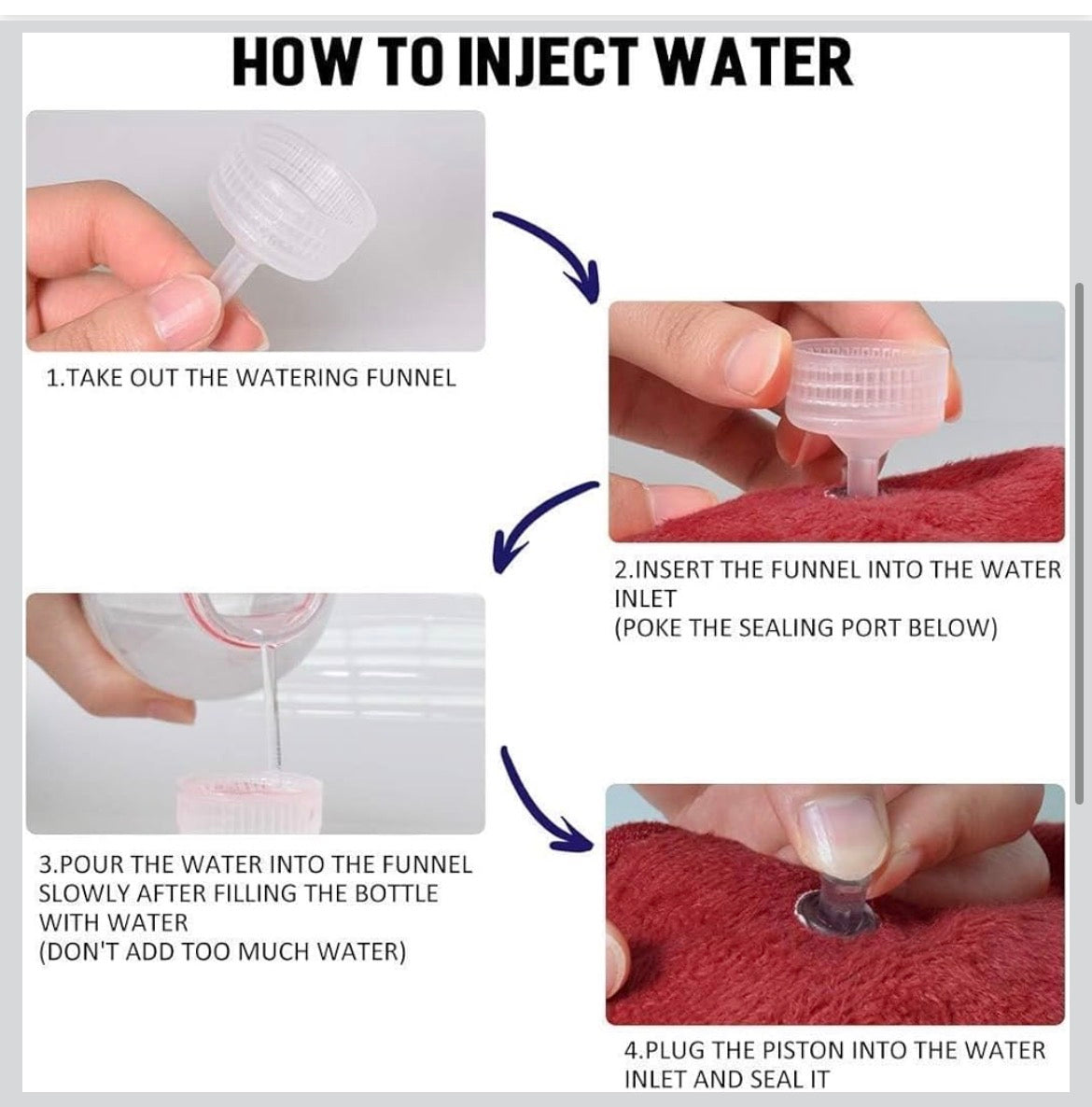 HOW TO INJECT WATER

1.TAKE OUT THE WATERING FUNNEL

2.INSERT THE FUNNEL INTO THE WATER INLET
(POKE THE SEALING PORT BELOW)

3.POUR THE WATER INTO THE FUNNEL SLOWLY AFTER FILLING THE BOTTLE WITH WATER
(DON'T ADD TOO MUCH WATER)

4.PLUG THE PISTON INTO THE WATER INLET AND SEAL IT